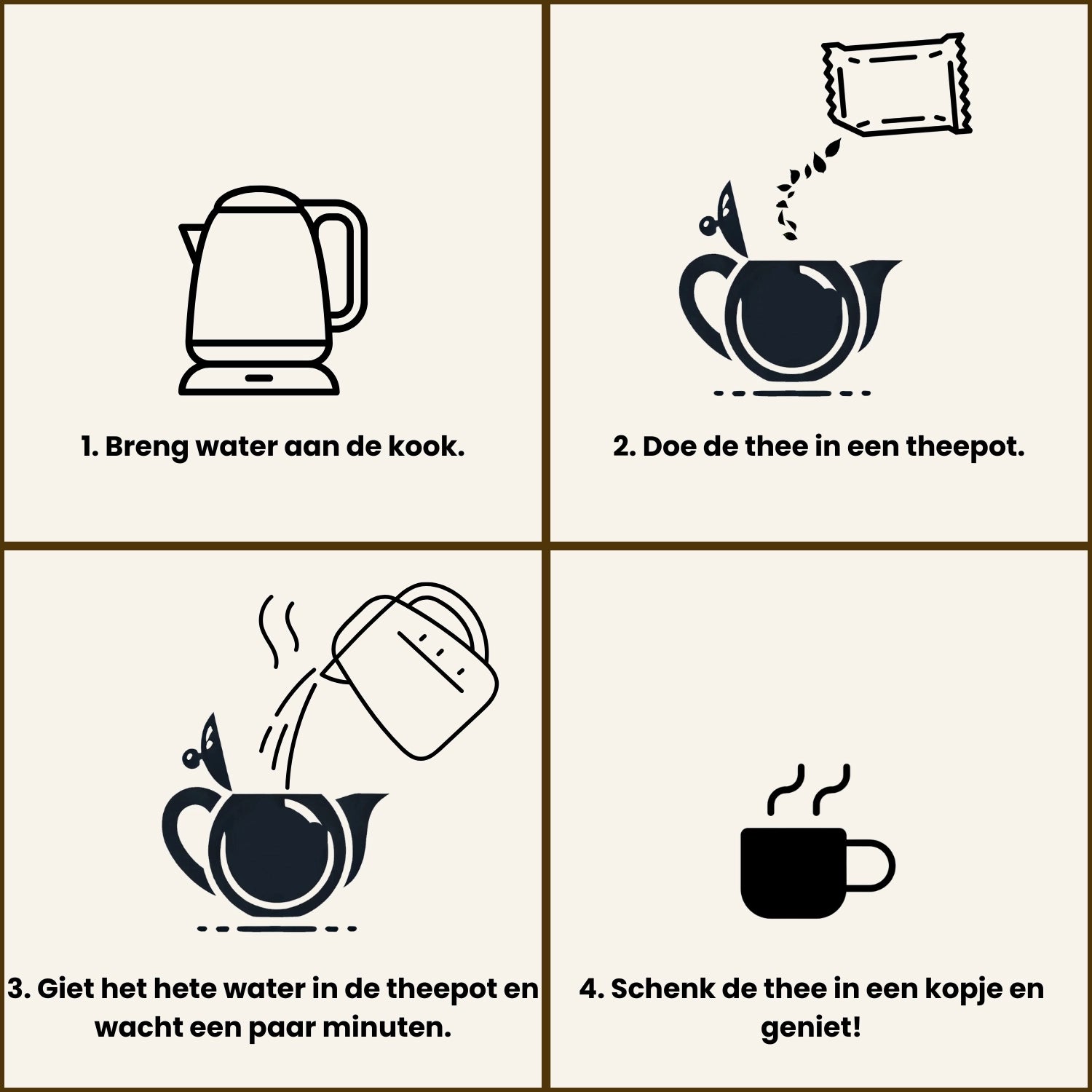 1. Breng water aan de kook.

2. Doe de thee in een theepot.

3. Giet het hete water in de theepot en wacht een paar minuten.

4. Schenk de thee in een kopje en geniet!