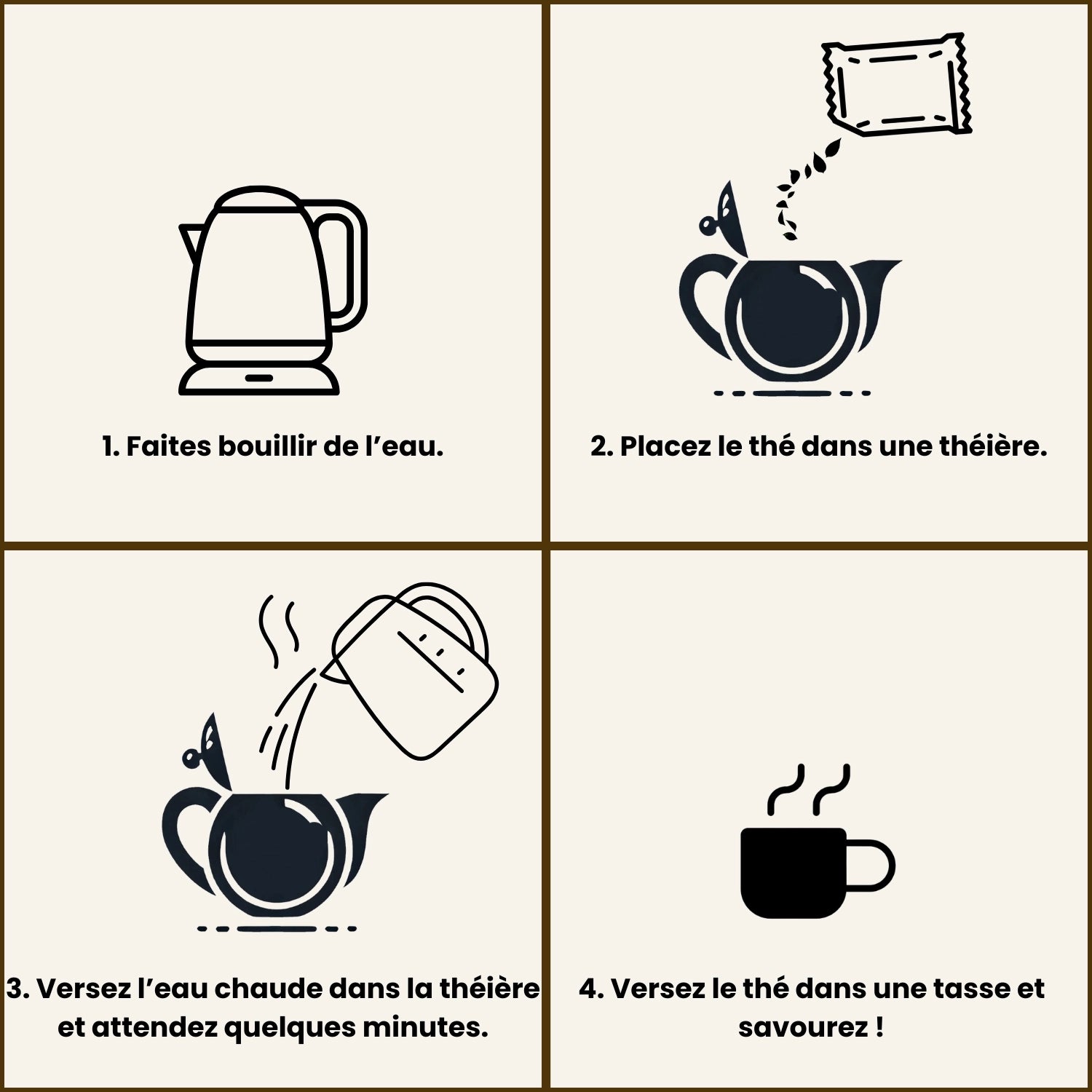 1. Faites bouillir de l’eau.

2. Placez le thé dans une théière.

3. Versez l’eau chaude dans la théière et attendez quelques minutes.

4. Versez le thé dans une tasse et savourez !